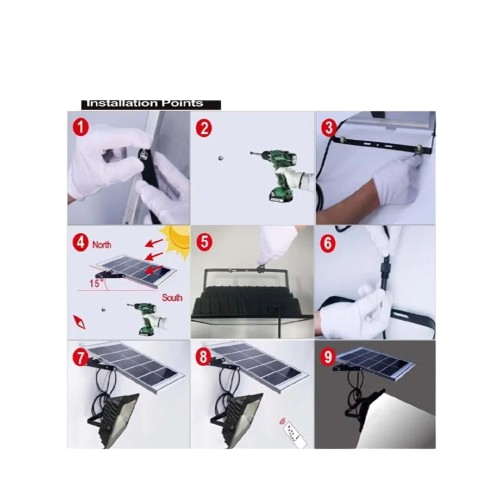 Installation Points

1

2

3

4 North

15°

South

5

6

7

8

9